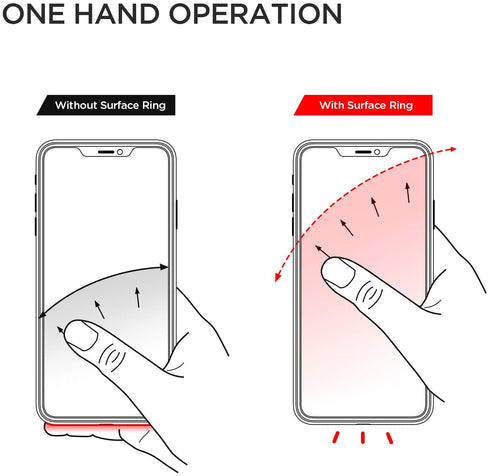 ONE HAND OPERATION

Without Surface Ring

With Surface Ring