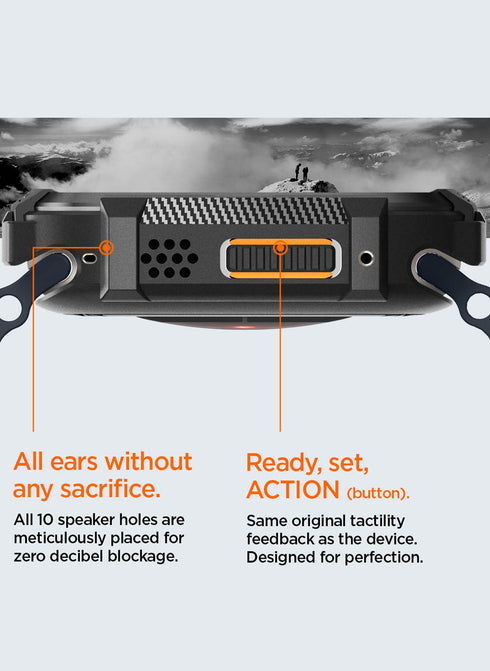 All ears without any sacrifice.

All 10 speaker holes are meticulously placed for zero decibel blockage.

Ready, set, ACTION (button).

Same original tactility feedback as the device. Designed for perfection.