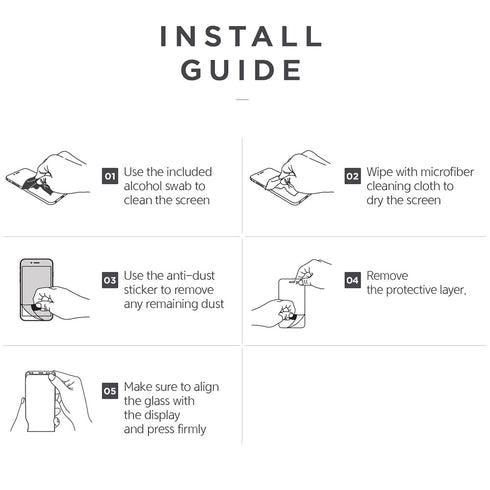 INSTALL GUIDE

01 Use the included alcohol swab to clean the screen

02 Wipe with microfiber cleaning cloth to dry the screen

03 Use the anti-dust sticker to remove any remaining dust

04 Remove the protective layer.

05 Make sure to align the glass with the display and press firmly