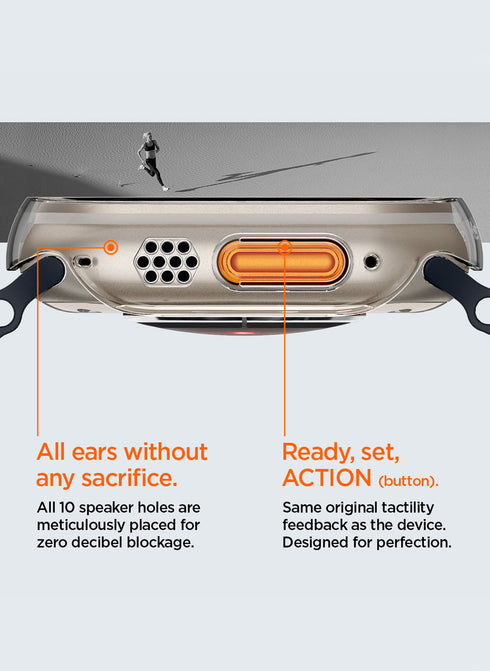 All ears without any sacrifice.

All 10 speaker holes are meticulously placed for zero decibel blockage.

Ready, set, ACTION (button).

Same original tactility feedback as the device. Designed for perfection.