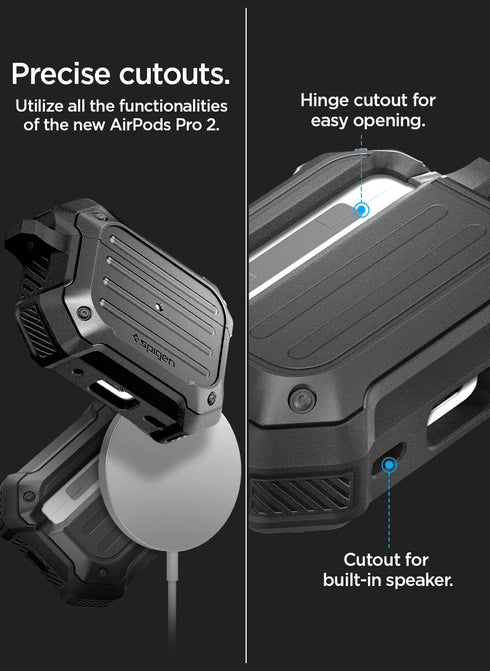 Precise cutouts.
Utilize all the functionalities of the new AirPods Pro 2.

spigen

Hinge cutout for easy opening.

Cutout for built-in speaker.