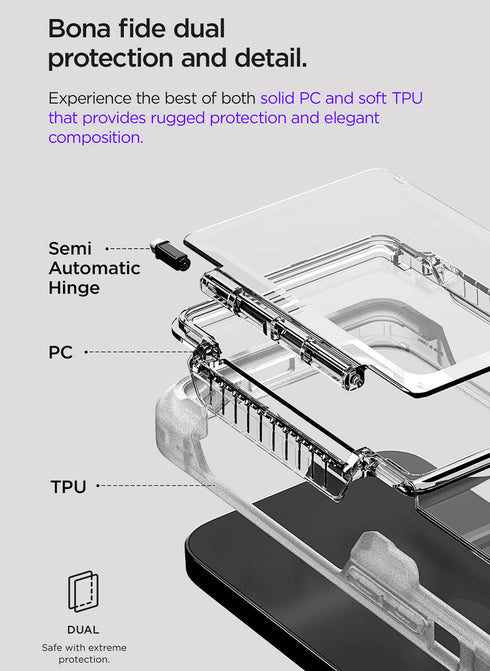 Bona fide dual protection and detail.

Experience the best of both solid PC and soft TPU that provides rugged protection and elegant composition.

Semi Automatic Hinge

PC

TPU

DUAL

Safe with extreme protection.