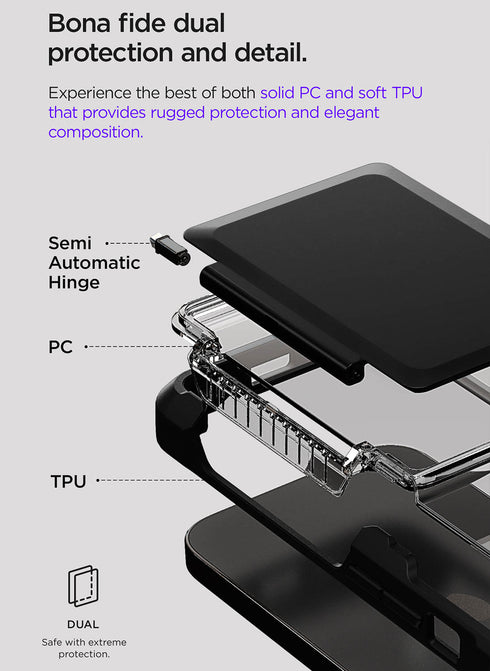 Bona fide dual protection and detail.

Experience the best of both solid PC and soft TPU that provides rugged protection and elegant composition.

Semi Automatic Hinge

PC

TPU

DUAL
Safe with extreme protection.