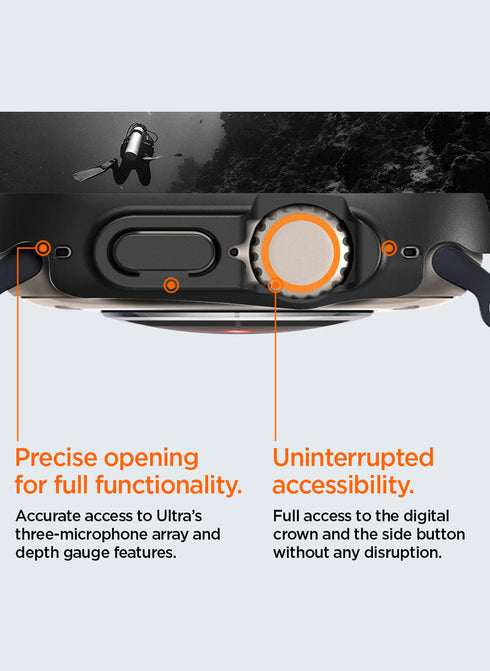 Precise opening for full functionality.

Accurate access to Ultra's three-microphone array and depth gauge features.

Uninterrupted accessibility.

Full access to the digital crown and the side button without any disruption.