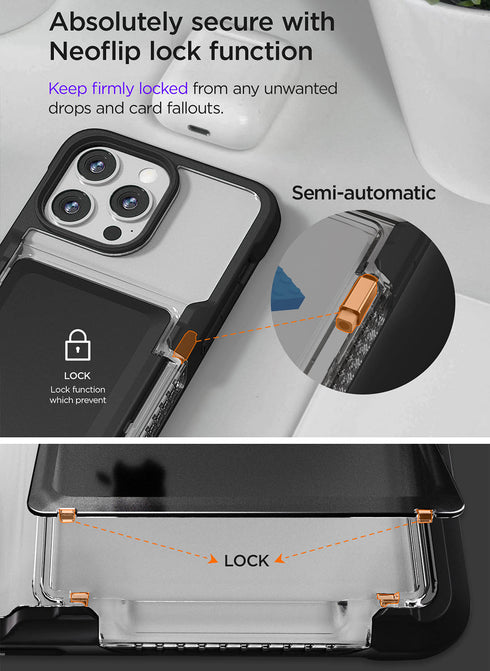 Absolutely secure with Neoflip lock function

Keep firmly locked from any unwanted drops and card fallouts.

Semi-automatic

LOCK
Lock function which prevent

LOCK