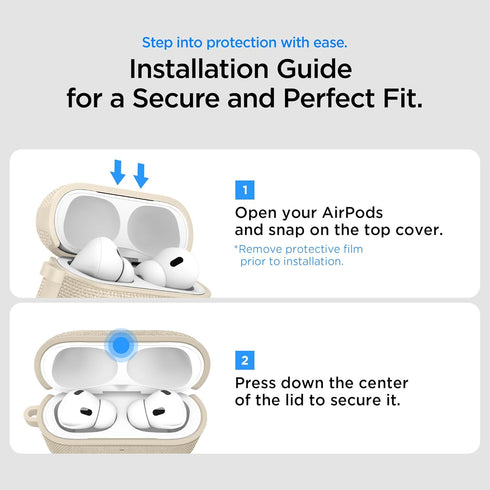 Step into protection with ease.

Installation Guide
for a Secure and Perfect Fit.

1

Open your AirPods
and snap on the top cover.

*Remove protective film
prior to installation.

2

Press down the center
of the lid to secure it.