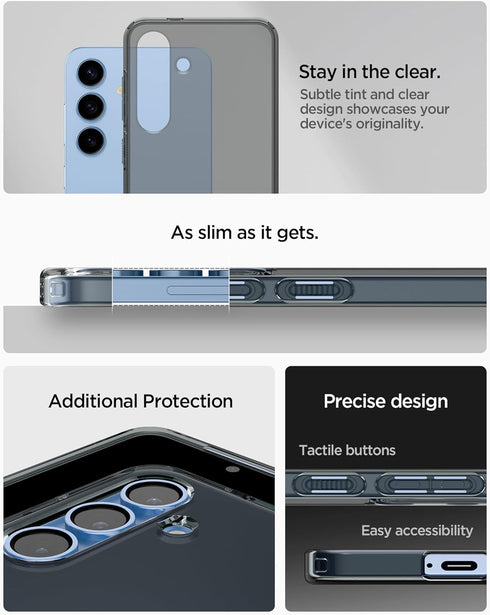 Stay in the clear.

Subtle tint and clear design showcases your device's originality.

As slim as it gets.

Additional Protection

Precise design

Tactile buttons

Easy accessibility