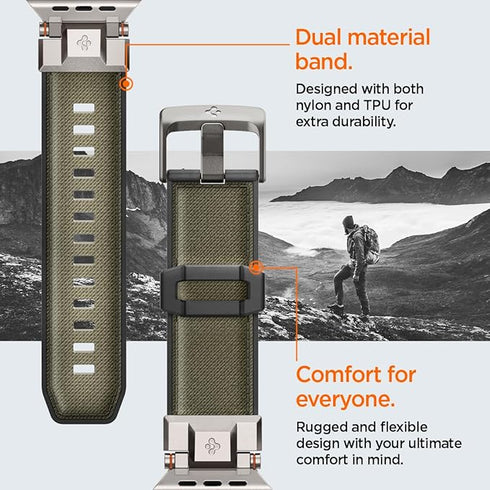 Dual material band.

Designed with both nylon and TPU for extra durability.

Comfort for everyone.

Rugged and flexible design with your ultimate comfort in mind.