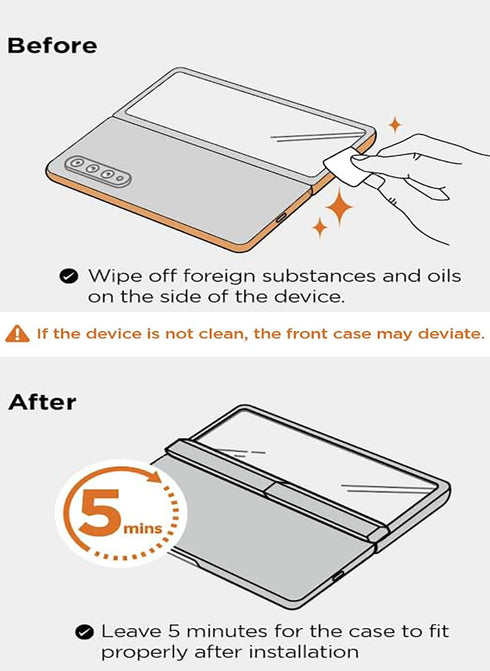 Before

Wipe off foreign substances and oils on the side of the device.

If the device is not clean, the front case may deviate.

After

5 mins

Leave 5 minutes for the case to fit properly after installation