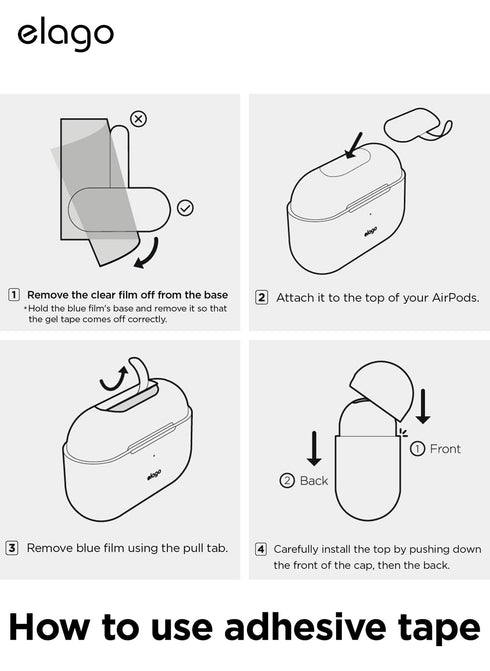 elago

1 Remove the clear film off from the base
*Hold the blue film's base and remove it so that the gel tape comes off correctly.

elago

2 Attach it to the top of your AirPods.

elago

3 Remove blue film using the pull tab.

① Front

② Back

4 Carefully install the top by pushing down the front of the cap, then the back.

How to use adhesive tape