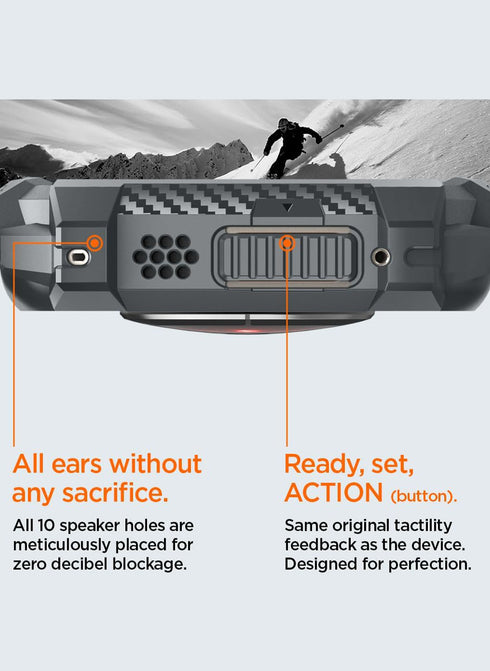 All ears without any sacrifice.

All 10 speaker holes are meticulously placed for zero decibel blockage.

Ready, set, ACTION (button).

Same original tactility feedback as the device. Designed for perfection.