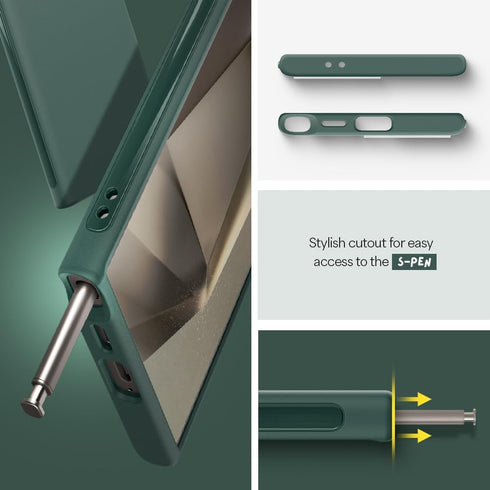 Stylish cutout for easy access to the S-PEN