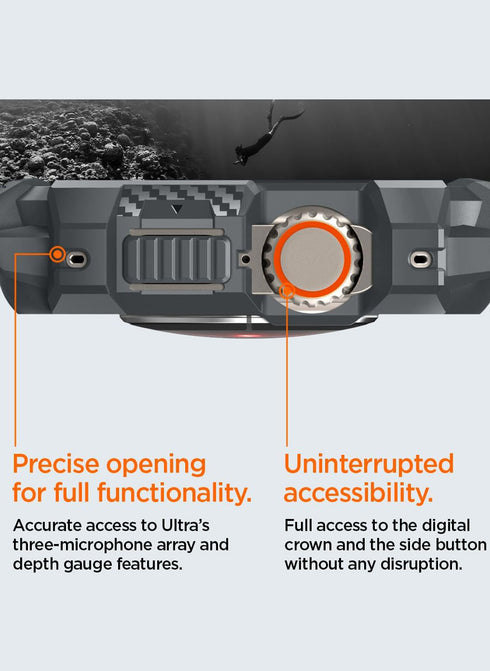 Precise opening for full functionality.

Accurate access to Ultra's three-microphone array and depth gauge features.

Uninterrupted accessibility.

Full access to the digital crown and the side button without any disruption.