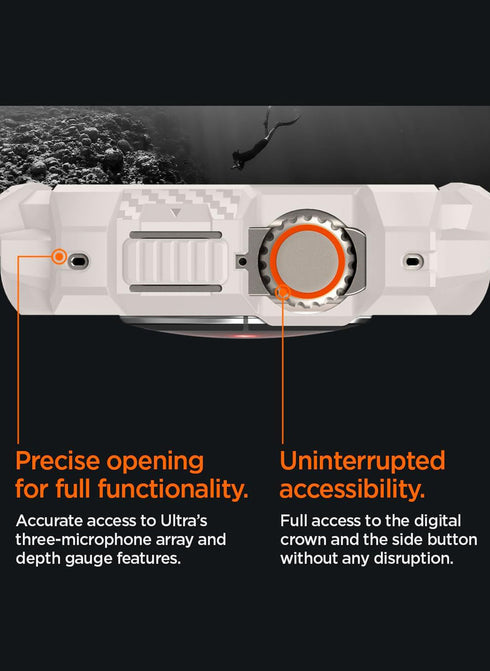 Precise opening for full functionality.

Accurate access to Ultra's three-microphone array and depth gauge features.

Uninterrupted accessibility.

Full access to the digital crown and the side button without any disruption.