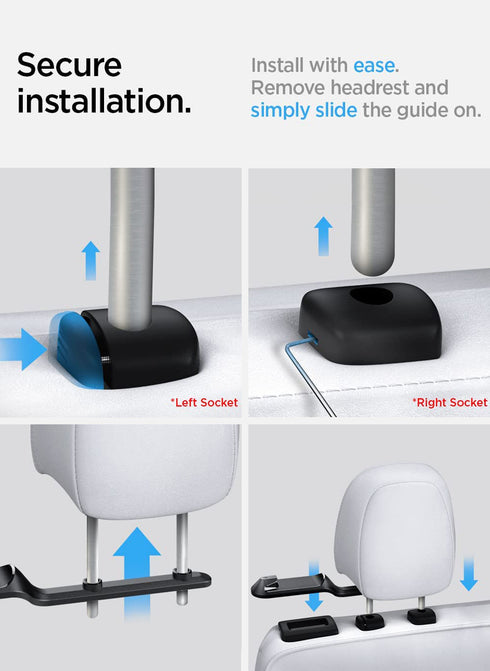 Secure installation.

Install with ease. Remove headrest and simply slide the guide on.

*Left Socket

*Right Socket