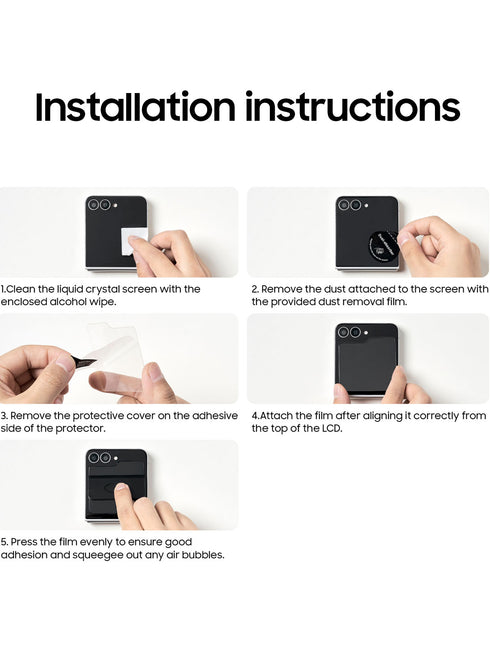 Installation instructions

1.Clean the liquid crystal screen with the enclosed alcohol wipe.

2. Remove the dust attached to the screen with the provided dust removal film.

3. Remove the protective cover on the adhesive side of the protector.

4.Attach the film after aligning it correctly from the top of the LCD.

5. Press the film evenly to ensure good adhesion and squeegee out any air bubbles.