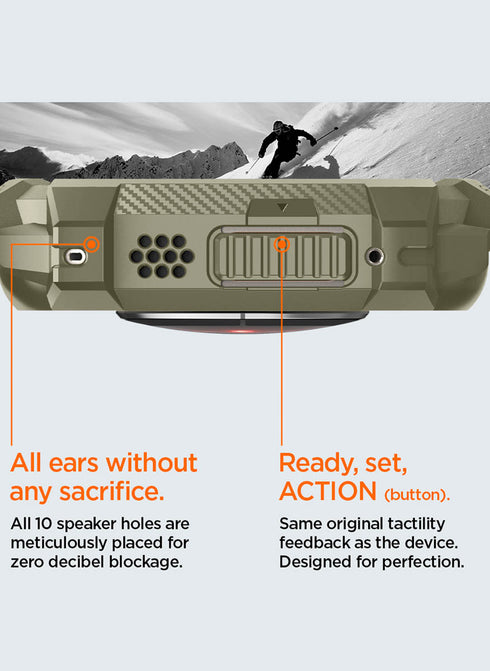 All ears without any sacrifice.

All 10 speaker holes are meticulously placed for zero decibel blockage.

Ready, set, ACTION (button).

Same original tactility feedback as the device. Designed for perfection.