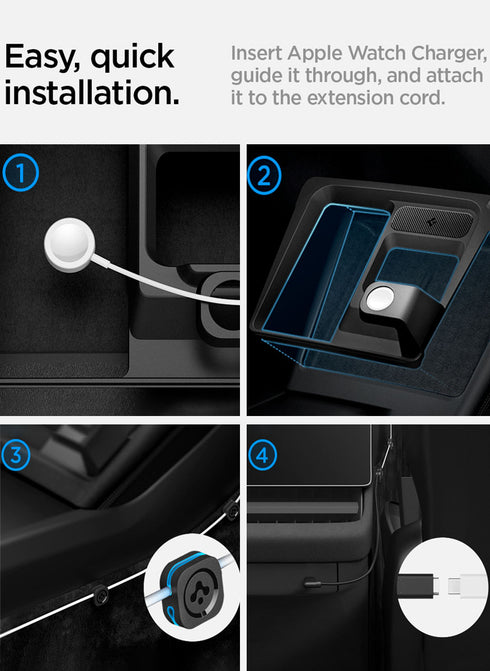 Easy, quick installation.

Insert Apple Watch Charger, guide it through, and attach it to the extension cord.

1

2

3

4