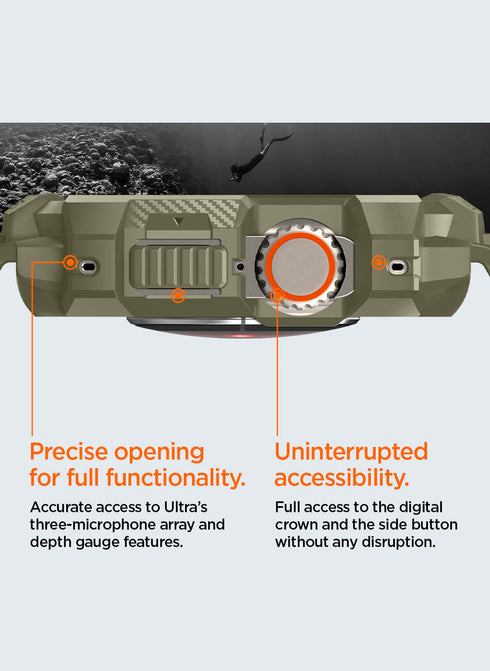 Precise opening for full functionality.

Accurate access to Ultra's three-microphone array and depth gauge features.

Uninterrupted accessibility.

Full access to the digital crown and the side button without any disruption.