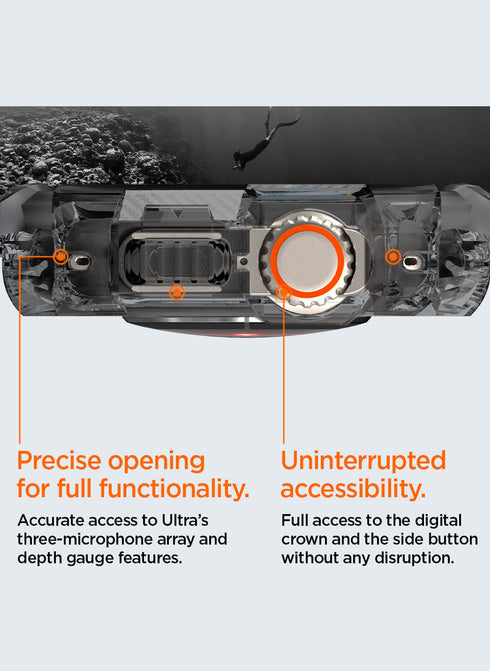 Precise opening for full functionality.

Accurate access to Ultra's three-microphone array and depth gauge features.

Uninterrupted accessibility.

Full access to the digital crown and the side button without any disruption.