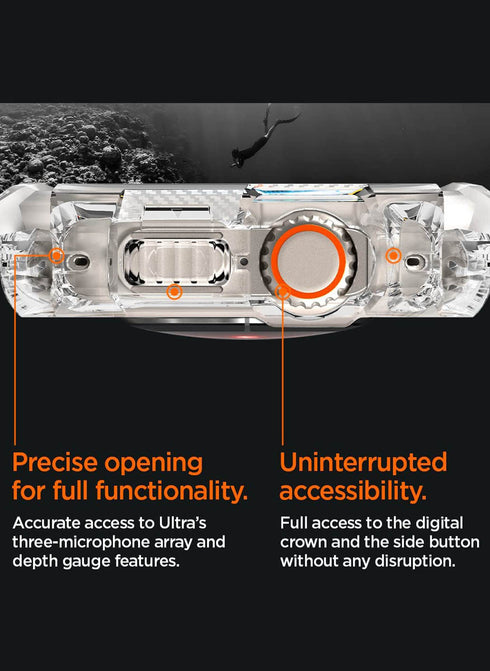 Precise opening for full functionality.

Accurate access to Ultra's three-microphone array and depth gauge features.

Uninterrupted accessibility.

Full access to the digital crown and the side button without any disruption.