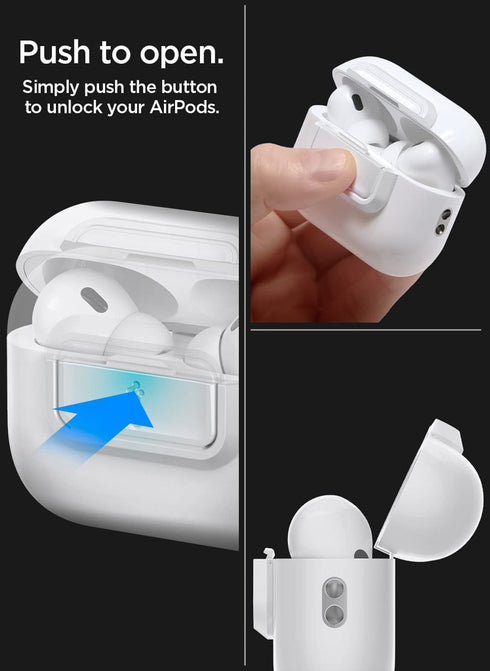 Push to open.

Simply push the button to unlock your AirPods.