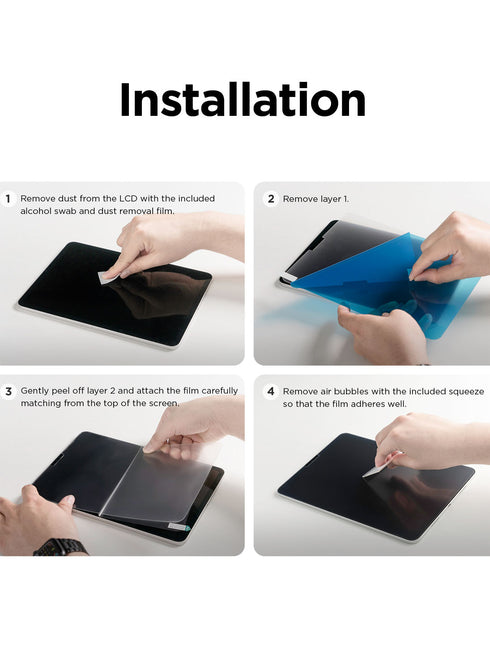 Installation

1 Remove dust from the LCD with the included alcohol swab and dust removal film.

2 Remove layer 1.

3 Gently peel off layer 2 and attach the film carefully matching from the top of the screen.

4 Remove air bubbles with the included squeeze so that the film adheres well.