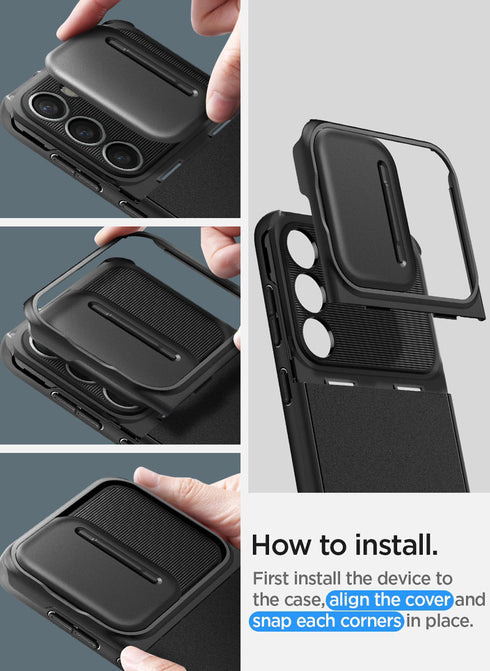 How to install.

First install the device to the case, align the cover and snap each corners in place.